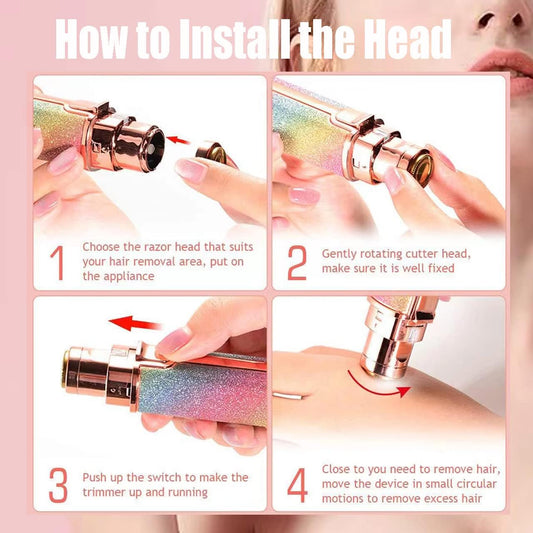 How to Install the Head

1 Choose the razor head that suits your hair removal area, put on the appliance

2 Gently rotating cutter head, make sure it is well fixed

3 Push up the switch to make the trimmer up and running

4 Close to you need to remove hair, move the device in small circular motions to remove excess hair