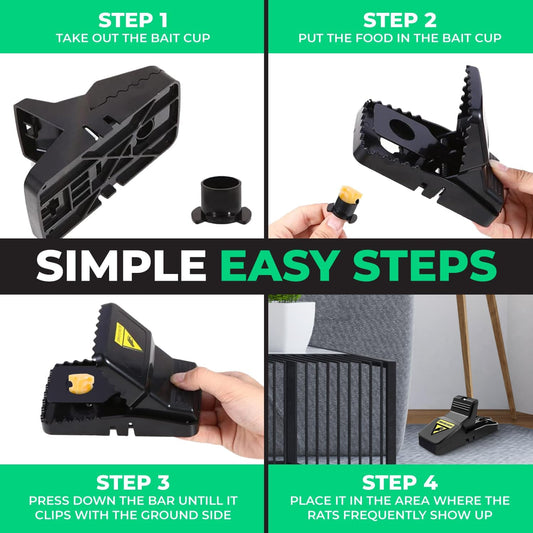 STEP 1
TAKE OUT THE BAIT CUP

STEP 2
PUT THE FOOD IN THE BAIT CUP

SIMPLE EASY STEPS

STEP 3
PRESS DOWN THE BAR UNTILL IT CLIPS WITH THE GROUND SIDE

STEP 4
PLACE IT IN THE AREA WHERE THE RATS FREQUENTLY SHOW UP