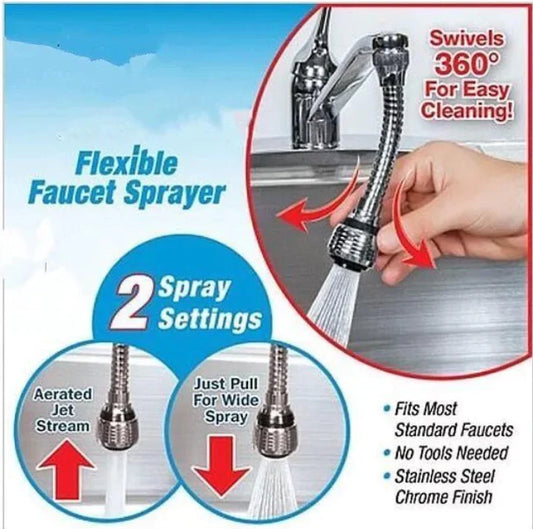 Swivels 360° For Easy Cleaning!

Flexible Faucet Sprayer

2 Spray Settings

Aerated Jet Stream

Just Pull For Wide Spray

• Fits Most Standard Faucets
• No Tools Needed
• Stainless Steel Chrome Finish