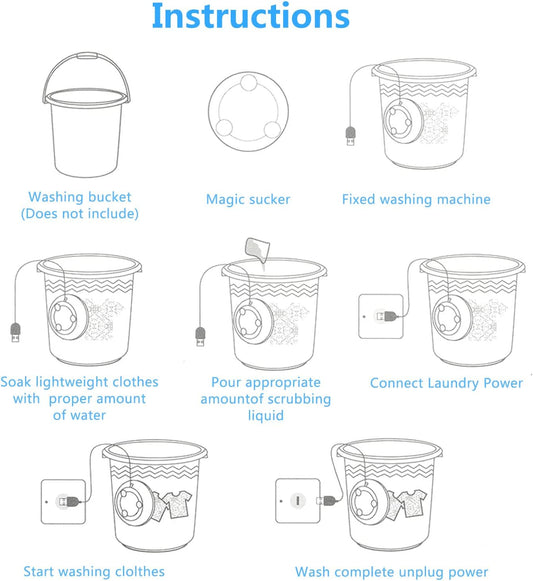 Instructions

Washing bucket
(Does not include)

Magic sucker

Fixed washing machine

Soak lightweight clothes with proper amount of water

Pour appropriate amountof scrubbing liquid

Connect Laundry Power

Start washing clolthes

Wash complete unplug power